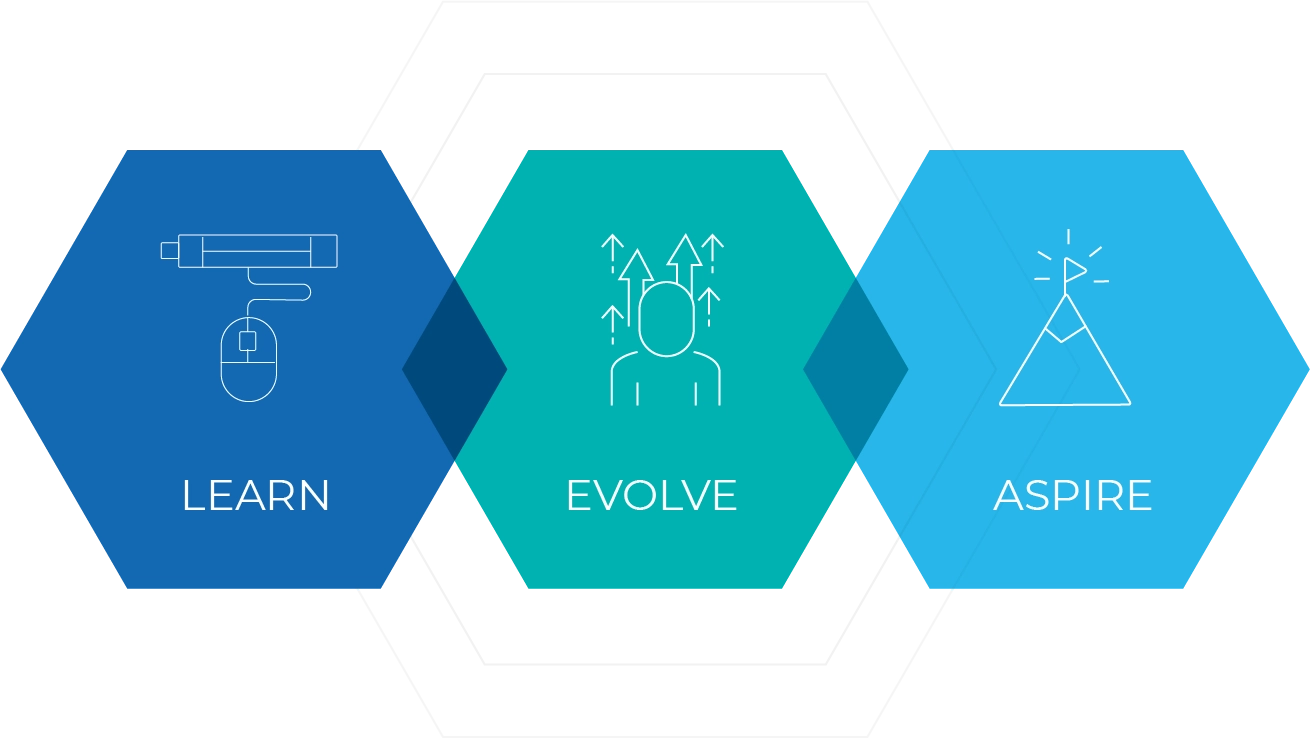 LEARN

EVOLVE

ASPIRE