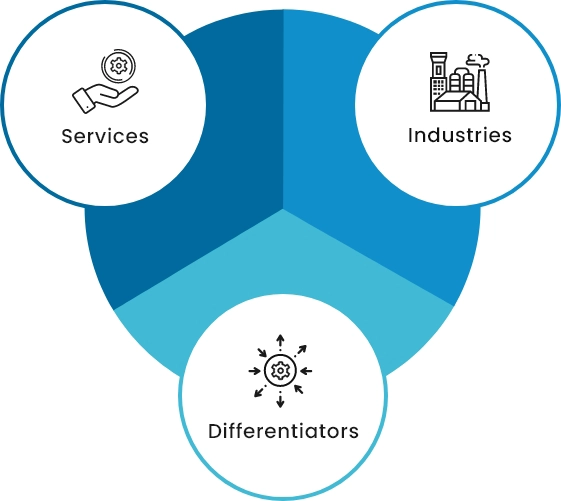 Services

Industries

Differentiators